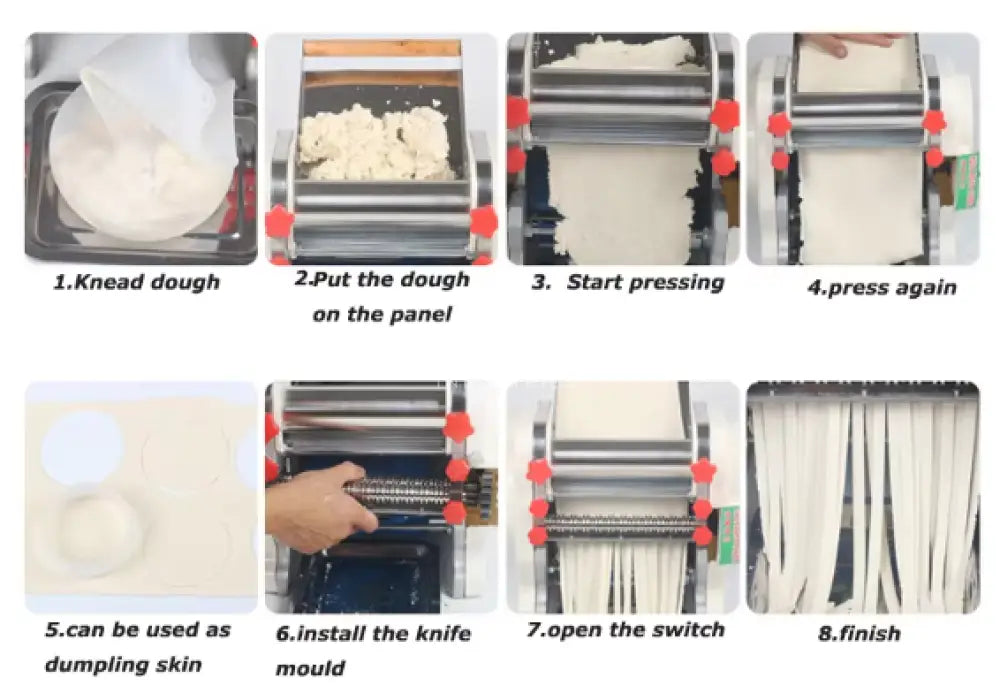 1.Knead dough

2.Put the dough on the panel

3. Start pressing

4.press again

5.can be used as dumpling skin

6.install the knife mould

7.open the switch

8.finish