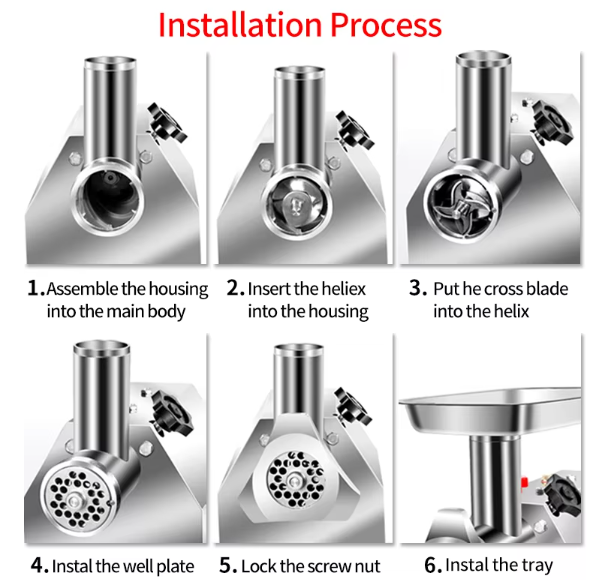 Installation Process

1. Assemble the housing into the main body

2. Insert the heliex into the housing

3. Put he cross blade into the helix

4. Instal the well plate

5. Lock the screw nut

6. Instal the tray