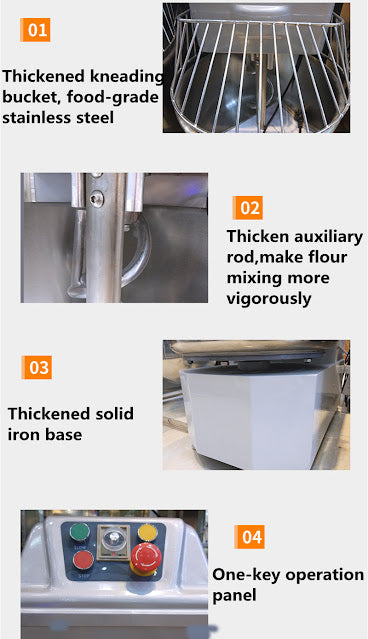 01

Thickened kneading bucket, food-grade stainless steel

02

Thicken auxiliary rod,make flour mixing more vigorously

03

Thickened solid iron base

SLOW

STOP

04

One-key operation panel